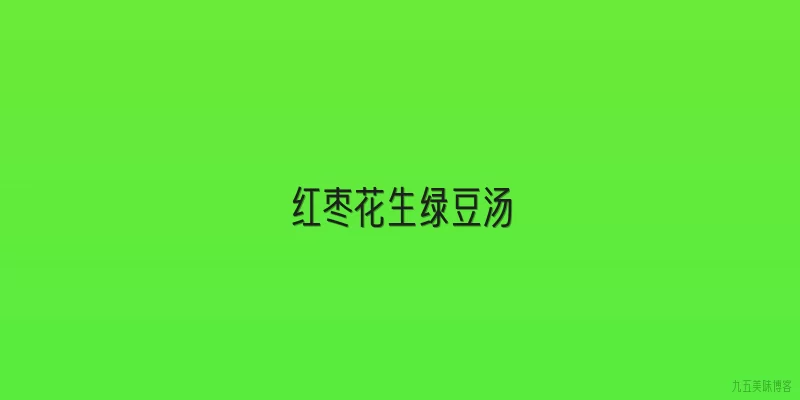 红枣花生绿豆汤

九五美味博客